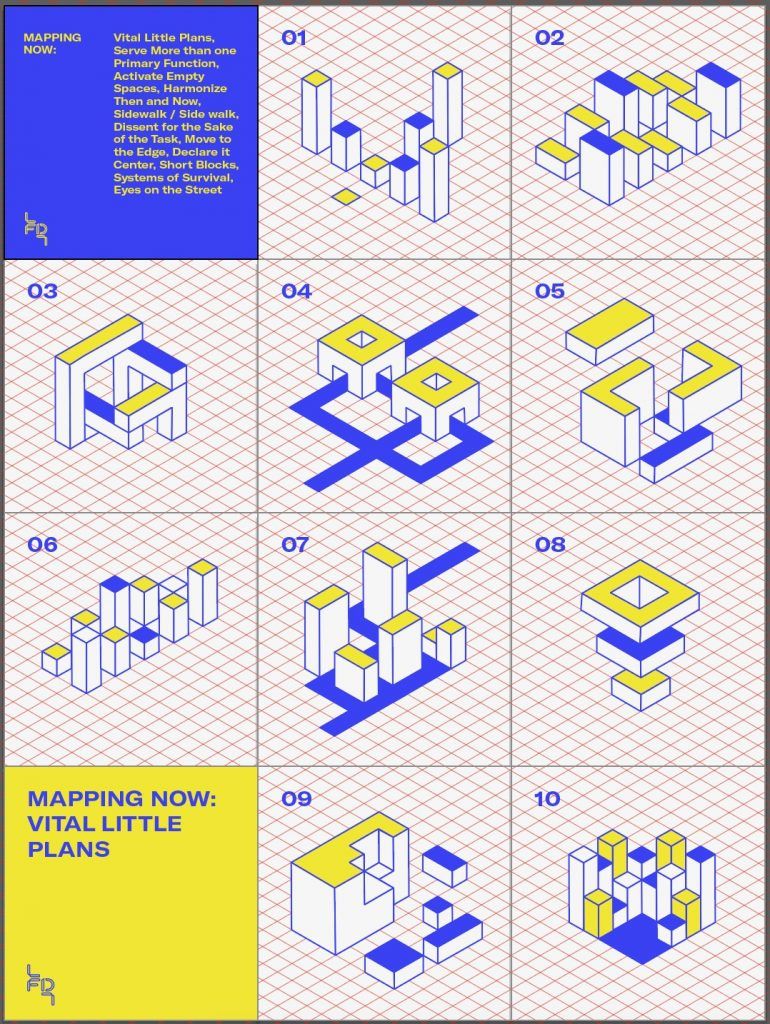 MAPPING NOW:

Vital Little Plans, Serve More than one Primary Function, Activate Empty Spaces, Harmonize Then and Now, Sidewalk / Side walk, Dissent for the Sake of the Task, Move to the Edge, Declare it Center, Short Blocks, Systems of Survival, Eyes on the Street

LFD

01

02

03

04

05

06

07

08

MAPPING NOW: VITAL LITTLE PLANS

LFD

09

10